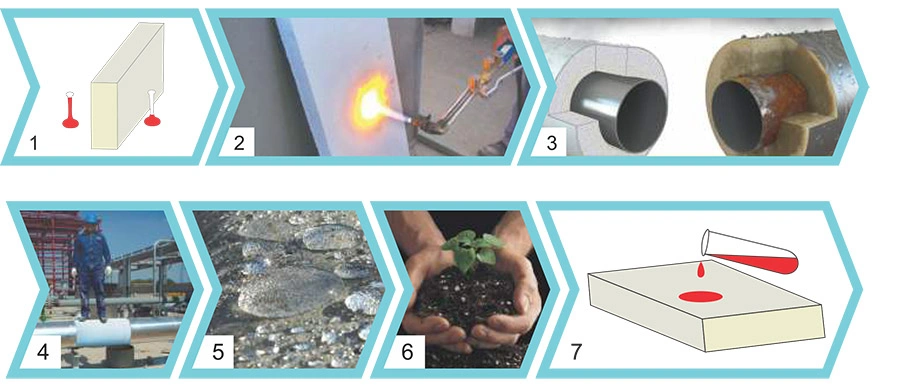 1

2

3

4

5

6

7